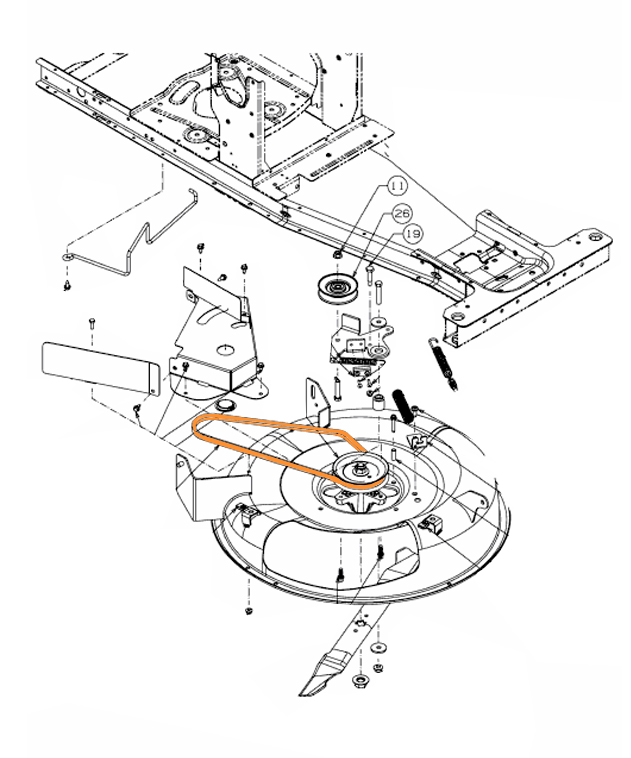 11
26
19