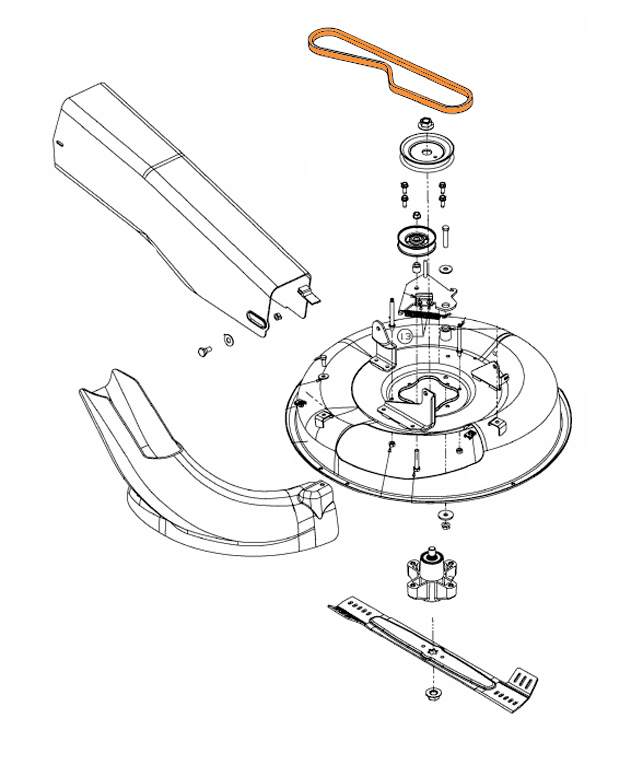 13