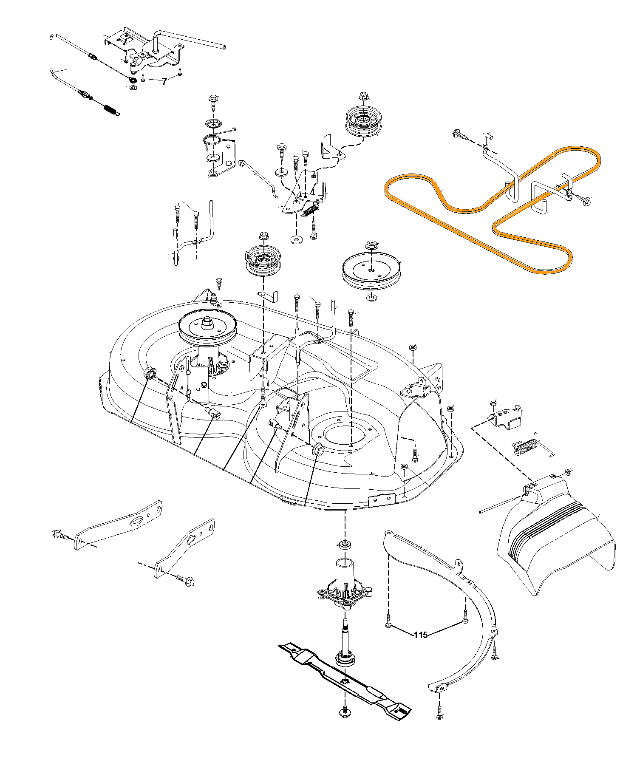 7

115