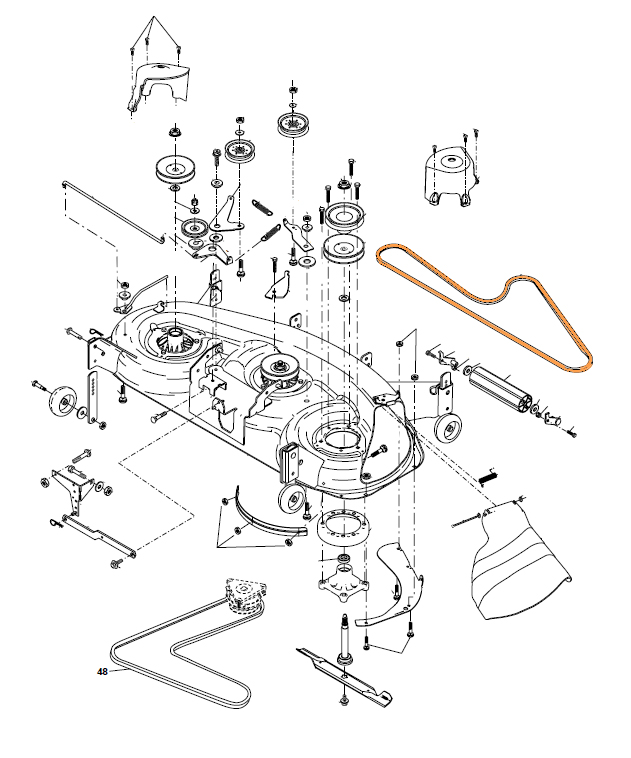 48