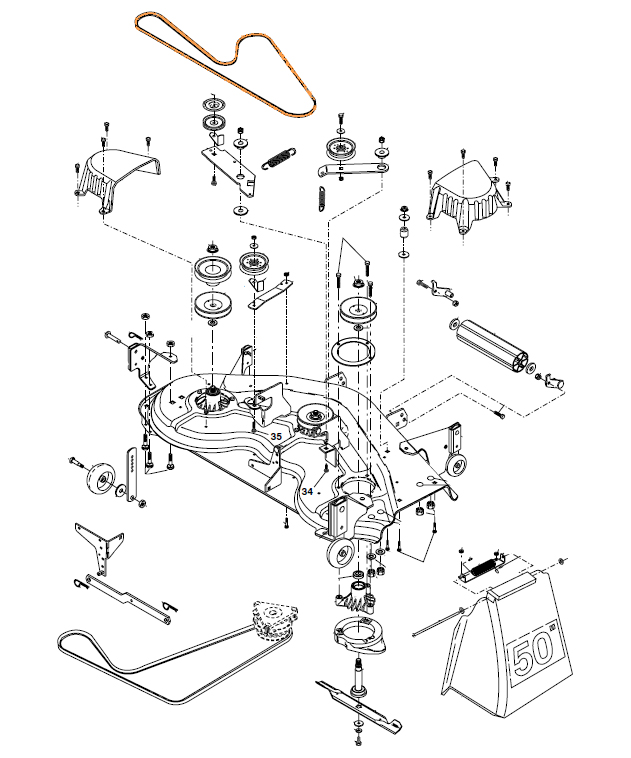 35

34

50"