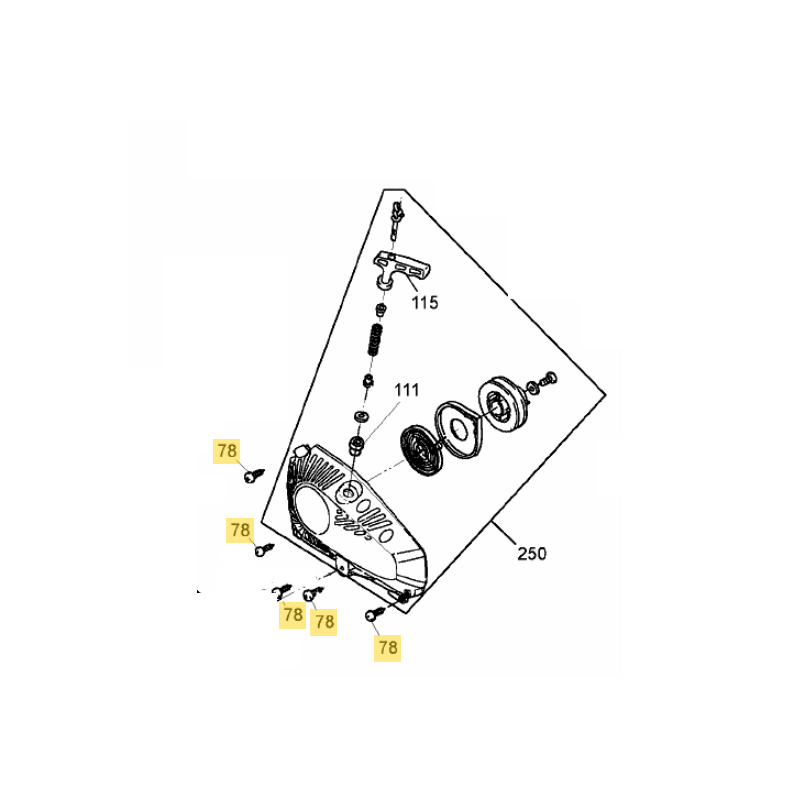 115

111

78

78

250

78

78

78