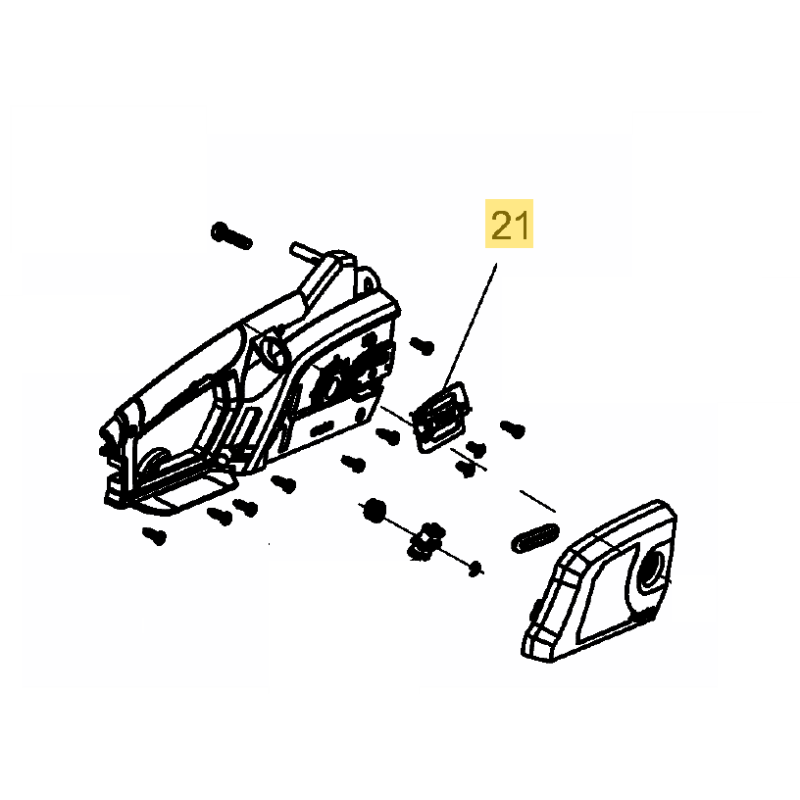 21