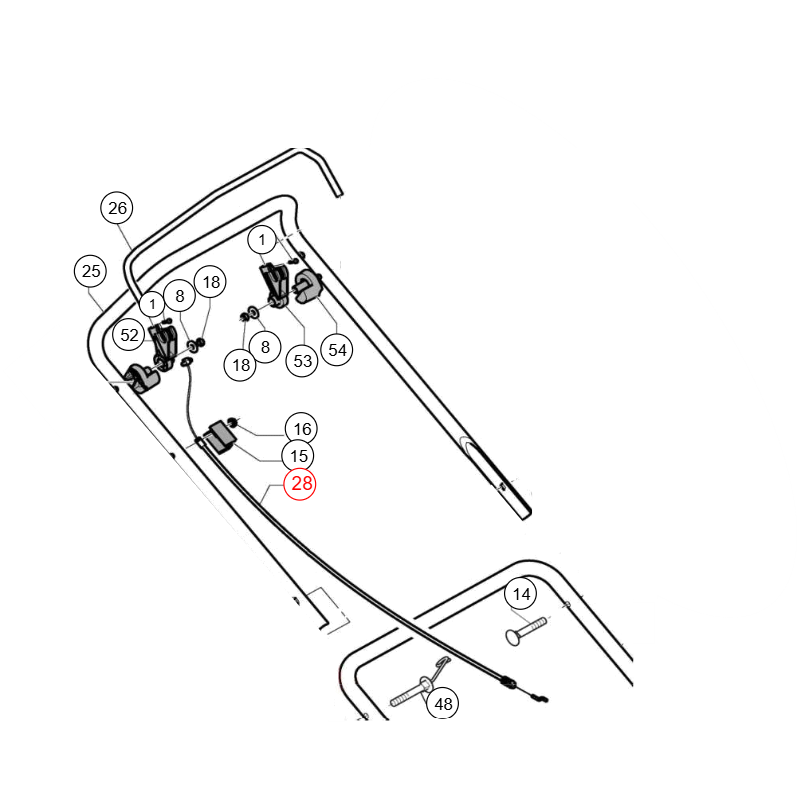 26
25
1
8
18
52
1
18
8
53
54
16
15
28
14
48