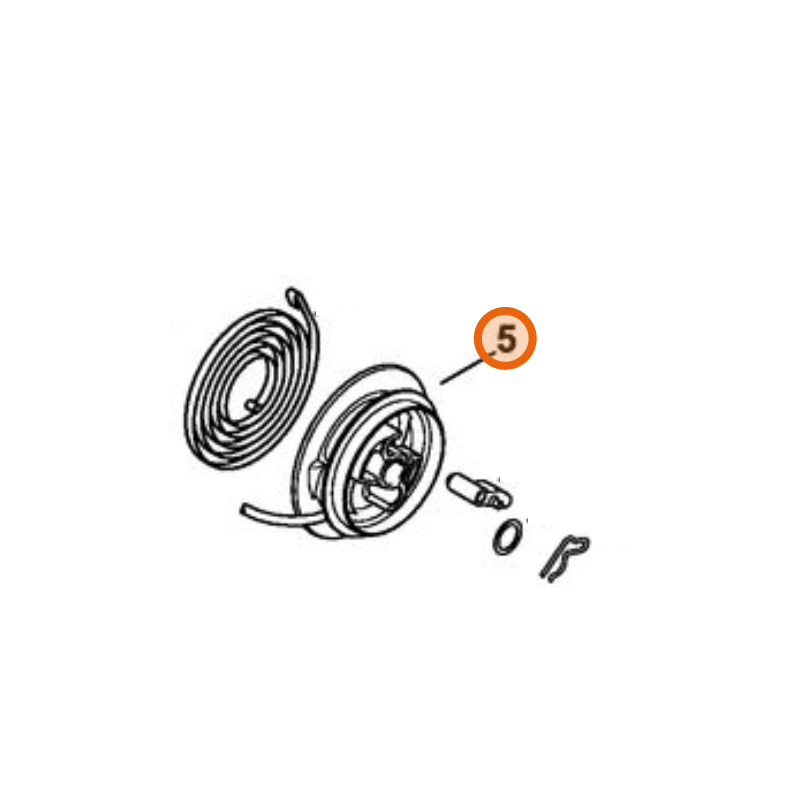 5