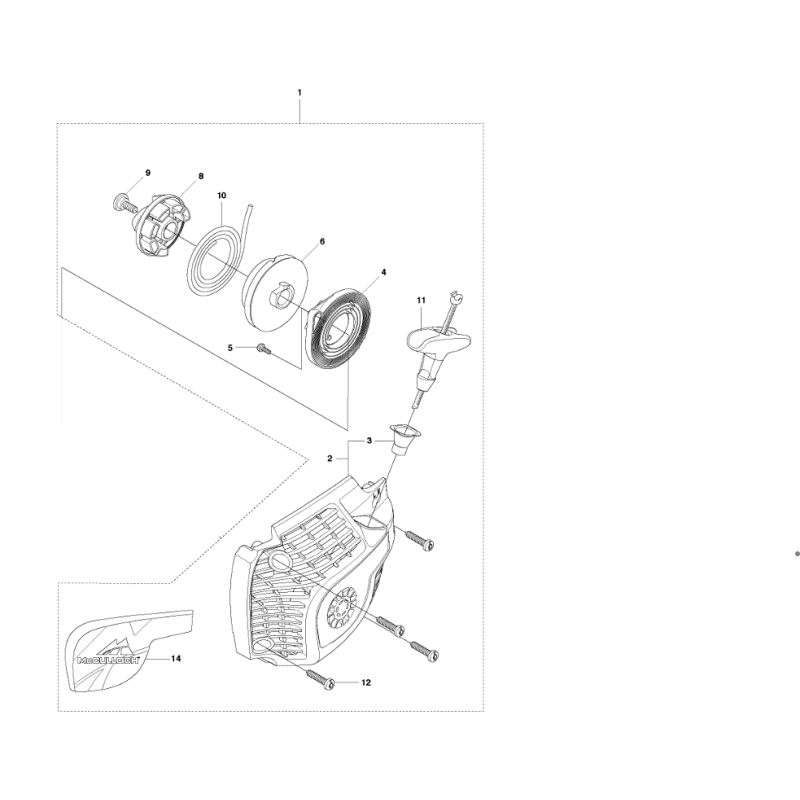 1
9
8
10
6
4
11
5
3
2
McCULLOCH
14
12