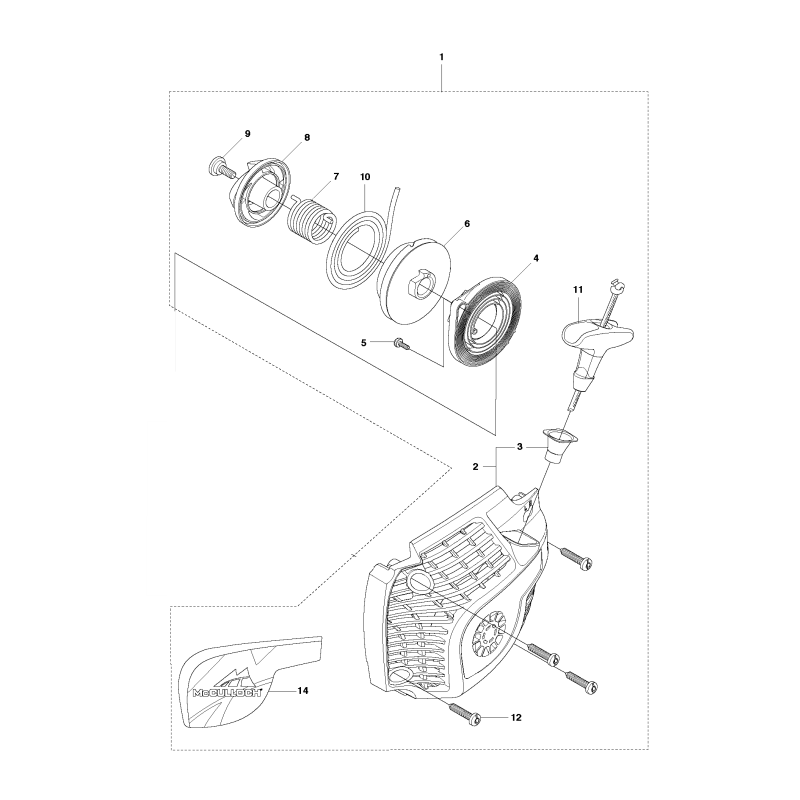 1

9

8

7

10

6

4

11

5

3

2

McCULLOCH

14

12