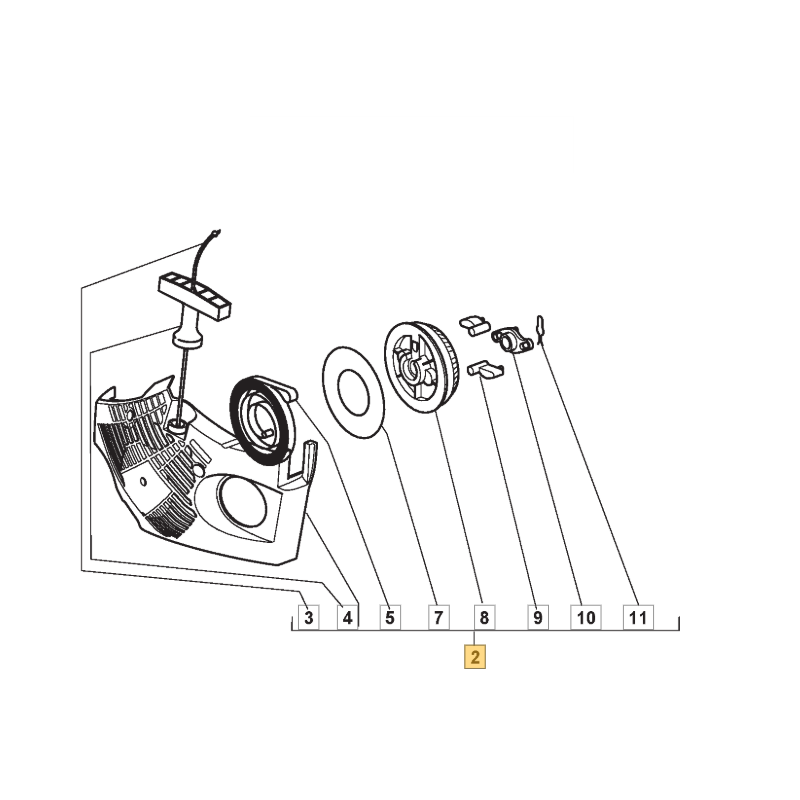 3 4 5 7 8 9 10 11

2