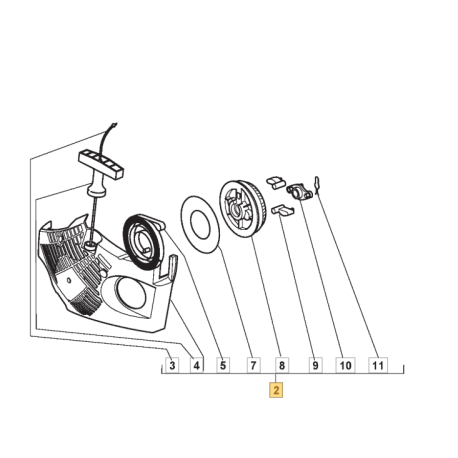 3
4
5
7
8
9
10
11
2