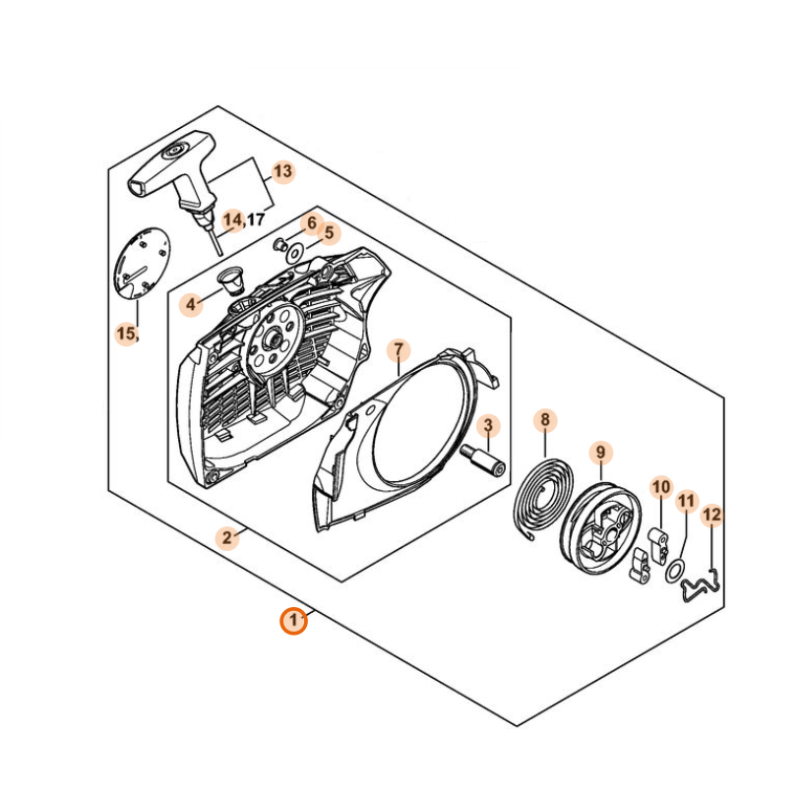 13
14,17
6
5
4
15,
7
3
8
9
10
11
12
2
1