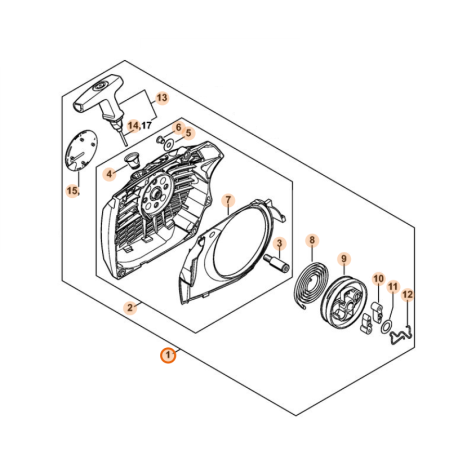 13
14,17
6
5
4
15,
7
3
8
9
10
11
12
2
1