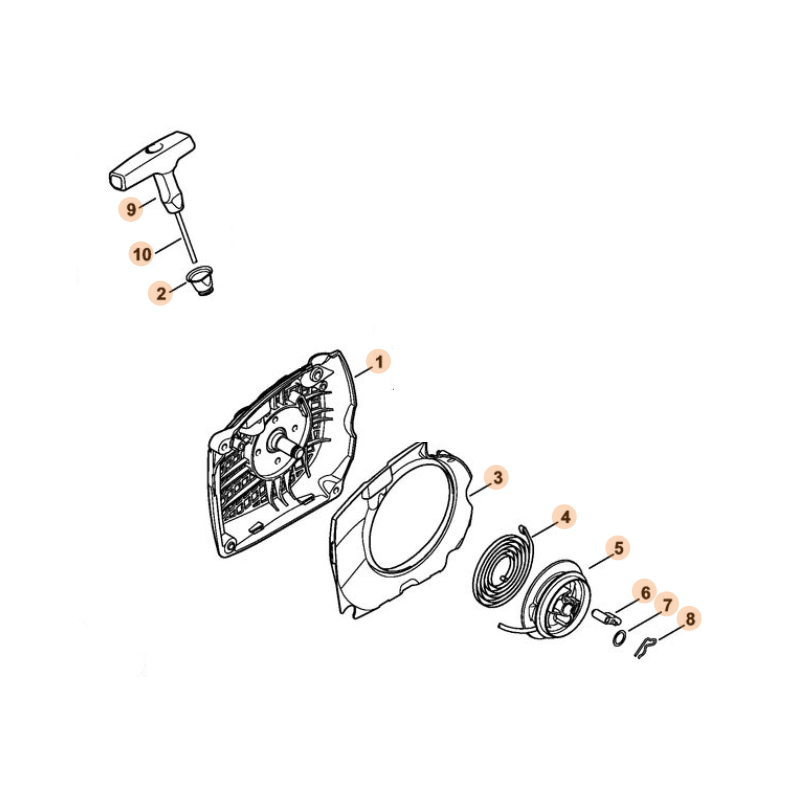 9
10
2
1
3
4
5
6
7
8