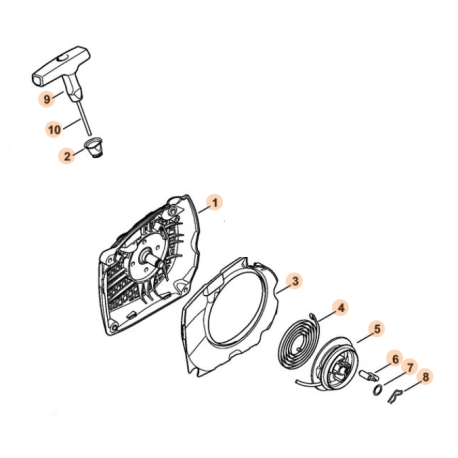 9
10
2
1
3
4
5
6
7
8