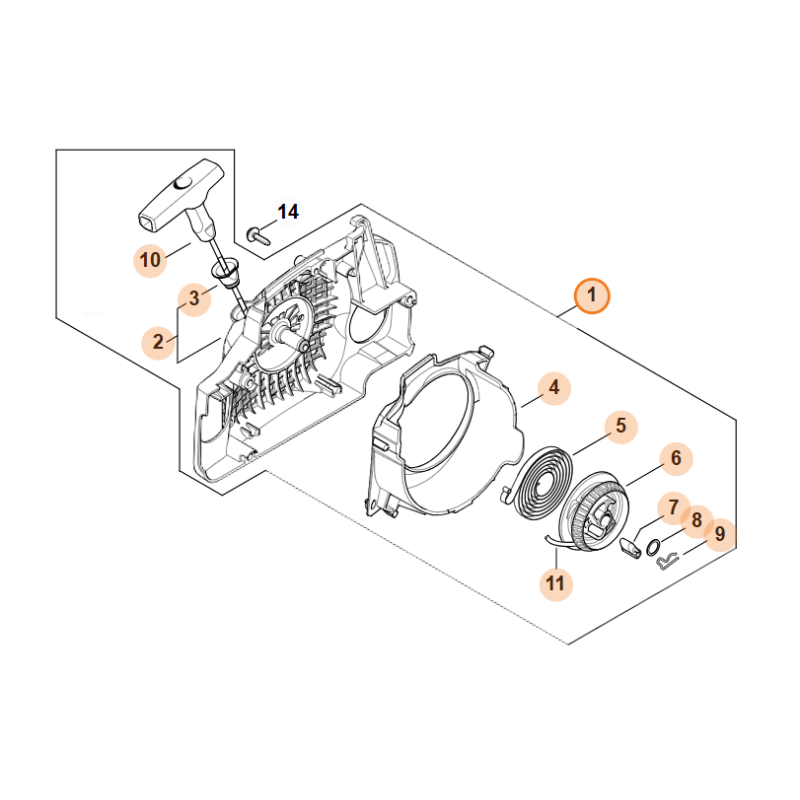 14
10
3
2
1
4
5
6
7
8
9
11