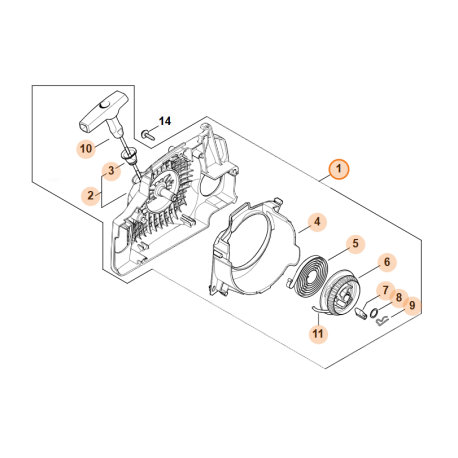 14
10
3
2
1
4
5
6
7
8
9
11