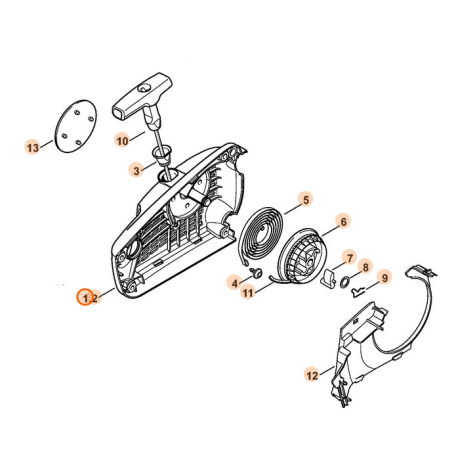 13
10
3
5
6
7
8
9
4
11
1
2
12