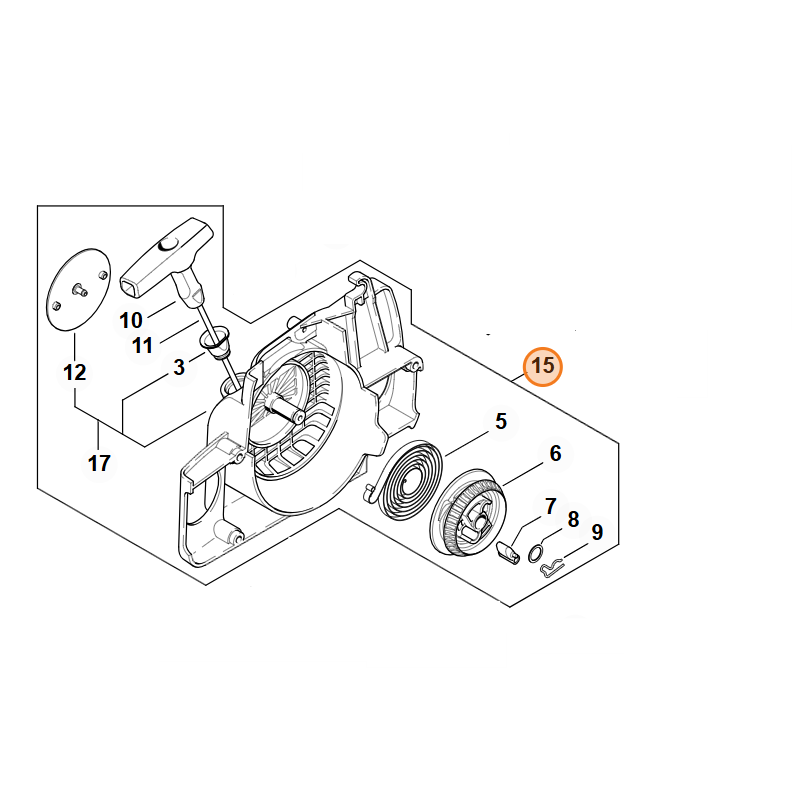 10
11
3
12
17
15
5
6
7
8
9