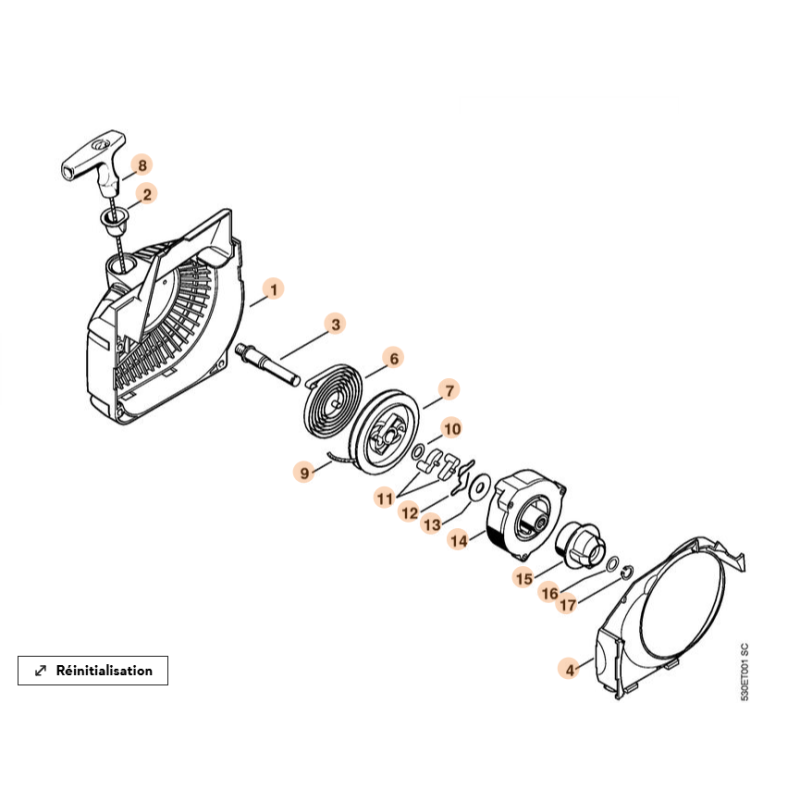 8
2
1
3
6
7
10
9
11
12
13
14
15
16
17
4
Réinitialisation
530ET001 SC