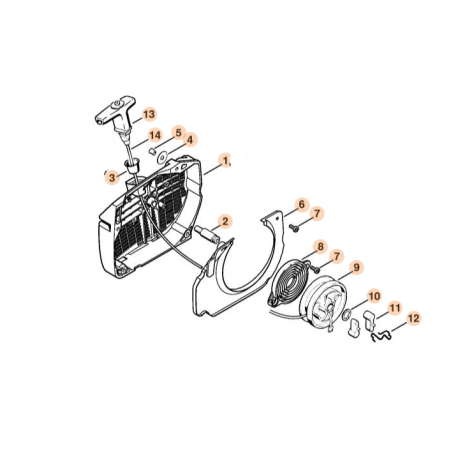 13
14
5
4
1
3
6
7
2
8
7
9
10
11
12