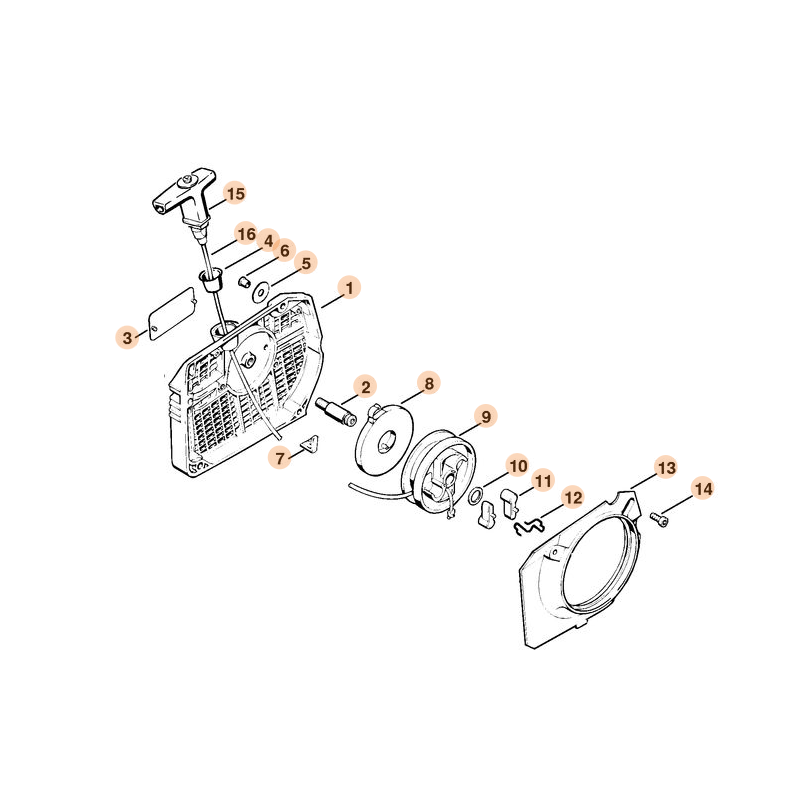 15
16
4
6
5
1
3
2
8
9
7
10
11
12
13
14