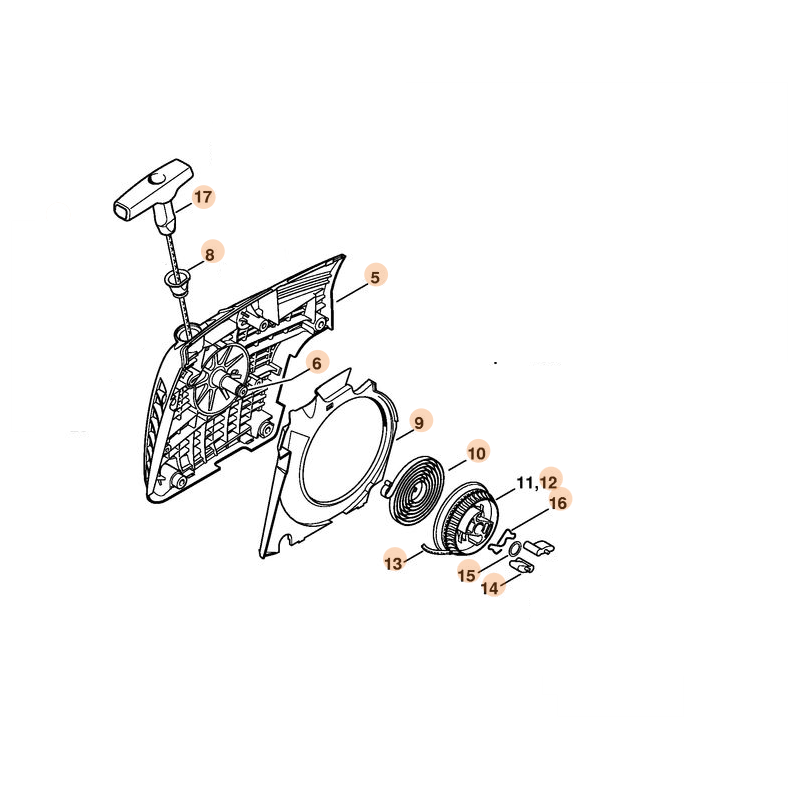 17
8
5
6
9
10
11,12
16
13
15
14