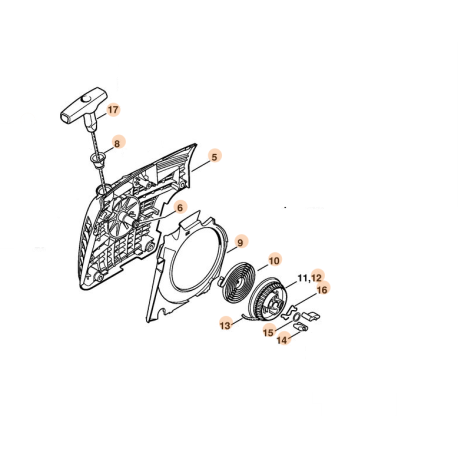 17
8
5
6
9
10
11,12
16
13
15
14