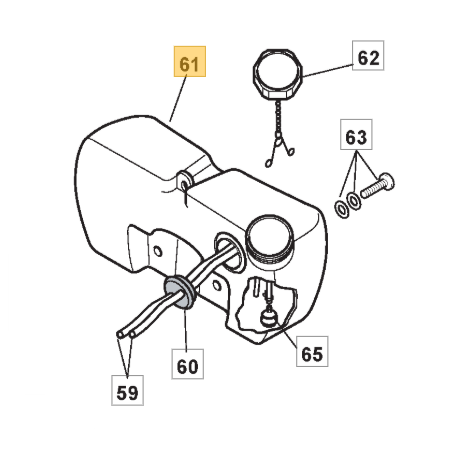 61
62
63
65
60
59