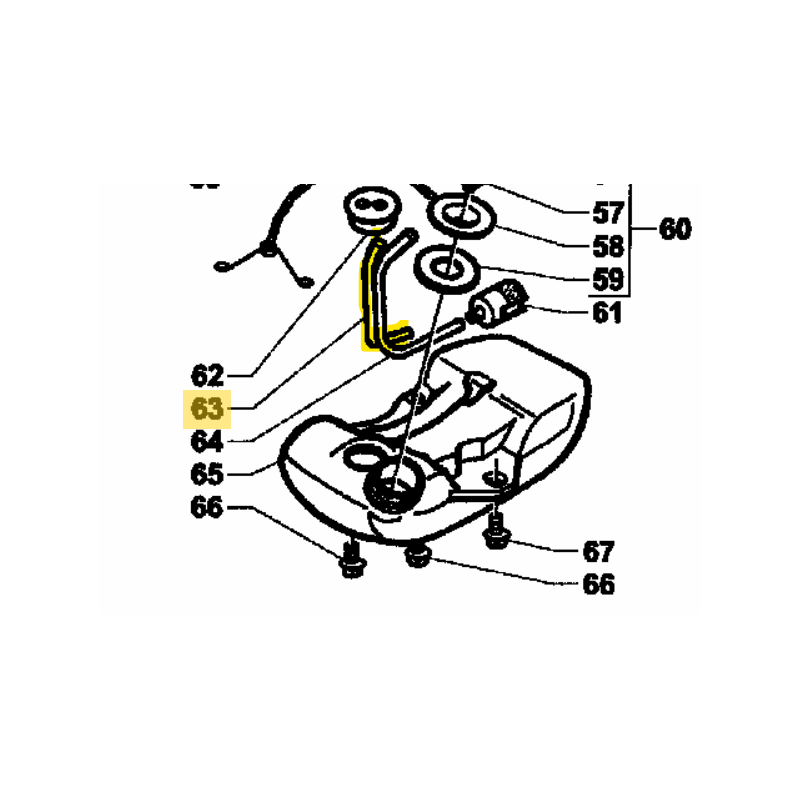 57
58
59
60
61
62
63
64
65
66
67
66