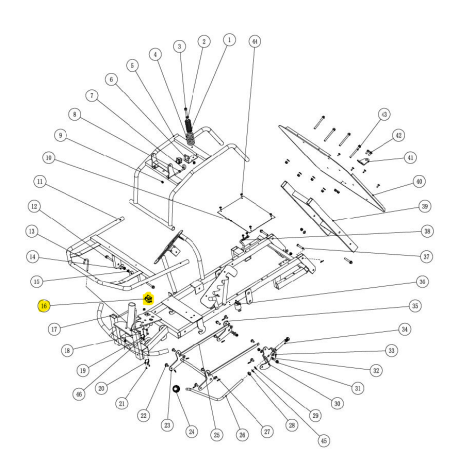 1
2
3
4
5
6
7
8
9
10
11
12
13
14
15
16
17
18
19
46
20
21
22
23
24
25
26
27
28
45
29
30
31
32
33
34
35
36
37
38
39
40
41
42
43
44