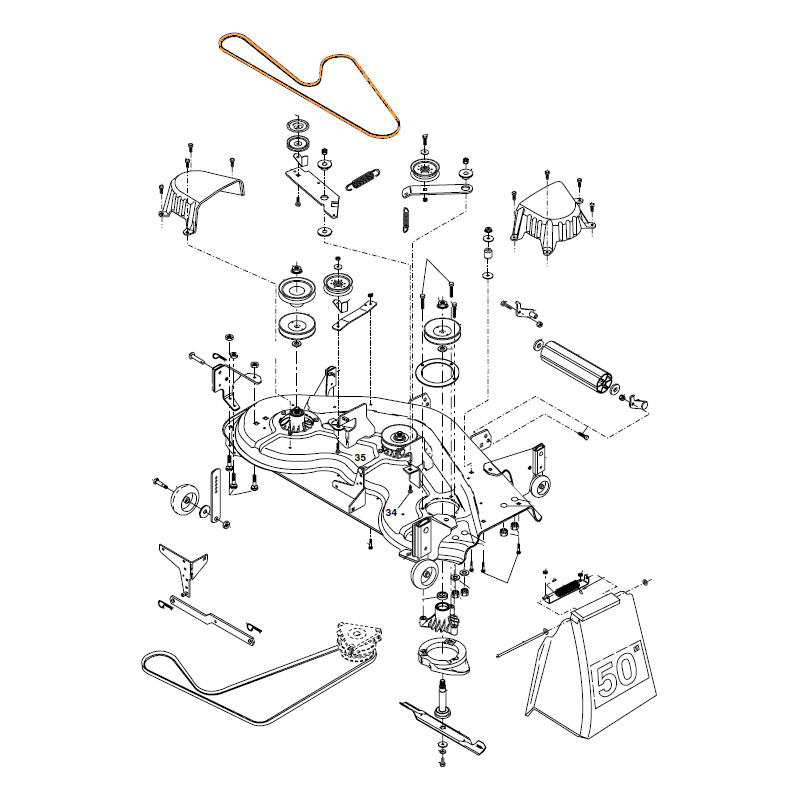 35

34

50"