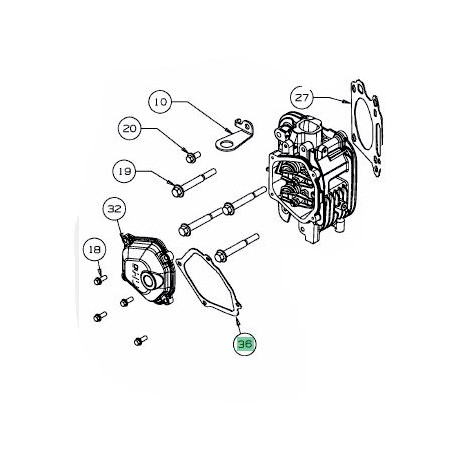 10
27
20
19
32
18
36