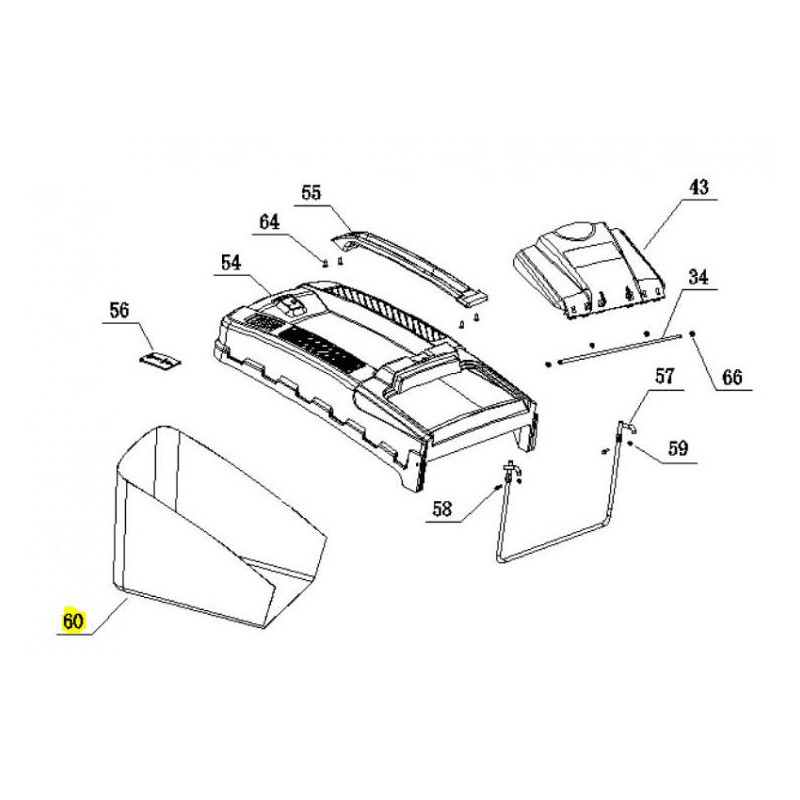 55
43
64
54
34
56
66
57
59
58
60