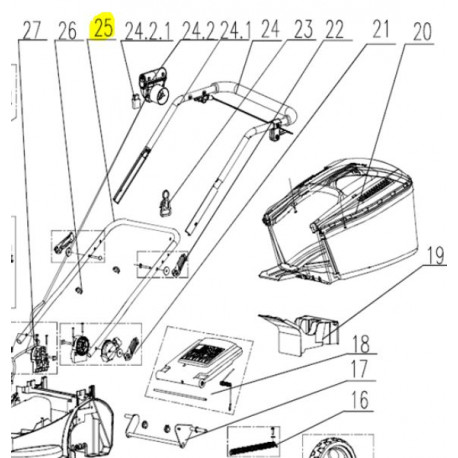 27 26 25 24.2.1 24.2 24.1 24 23 22 21 20

19

18

17

16