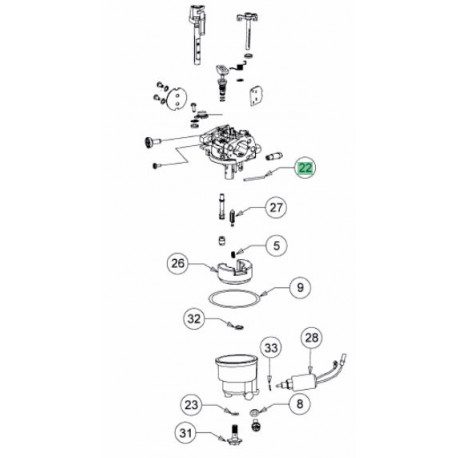 22
27
5
26
9
32
33
28
23
8
31