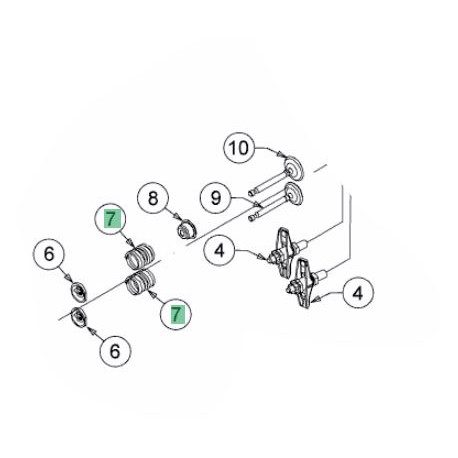 10
8
9
7
4
6
7
4
6