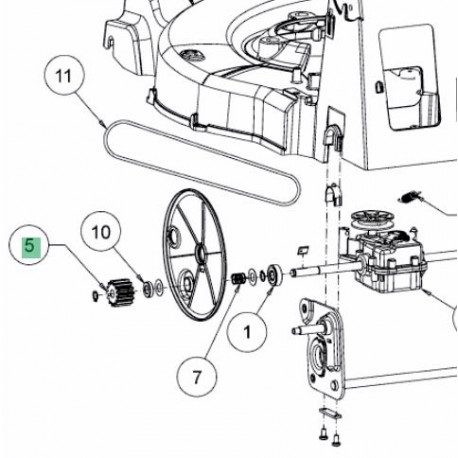 11

10

5

1

7