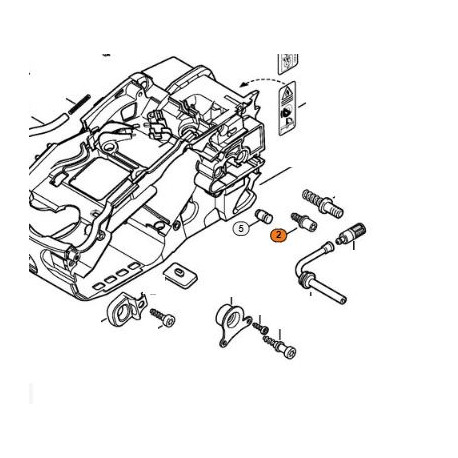 5
2